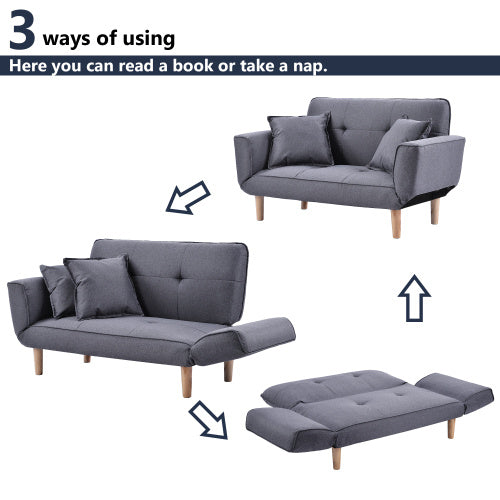 3 ways of using
Here you can read a book or take a nap.