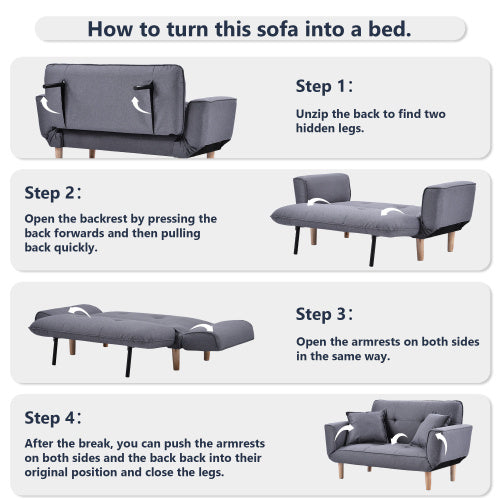 How to turn this sofa into a bed.

Step 1:

Unzip the back to find two hidden legs.

Step 2:

Open the backrest by pressing the back forwards and then pulling back quickly.

Step 3:

Open the armrests on both sides in the same way.

Step 4:

After the break, you can push the armrests on both sides and the back back into their original position and close the legs.